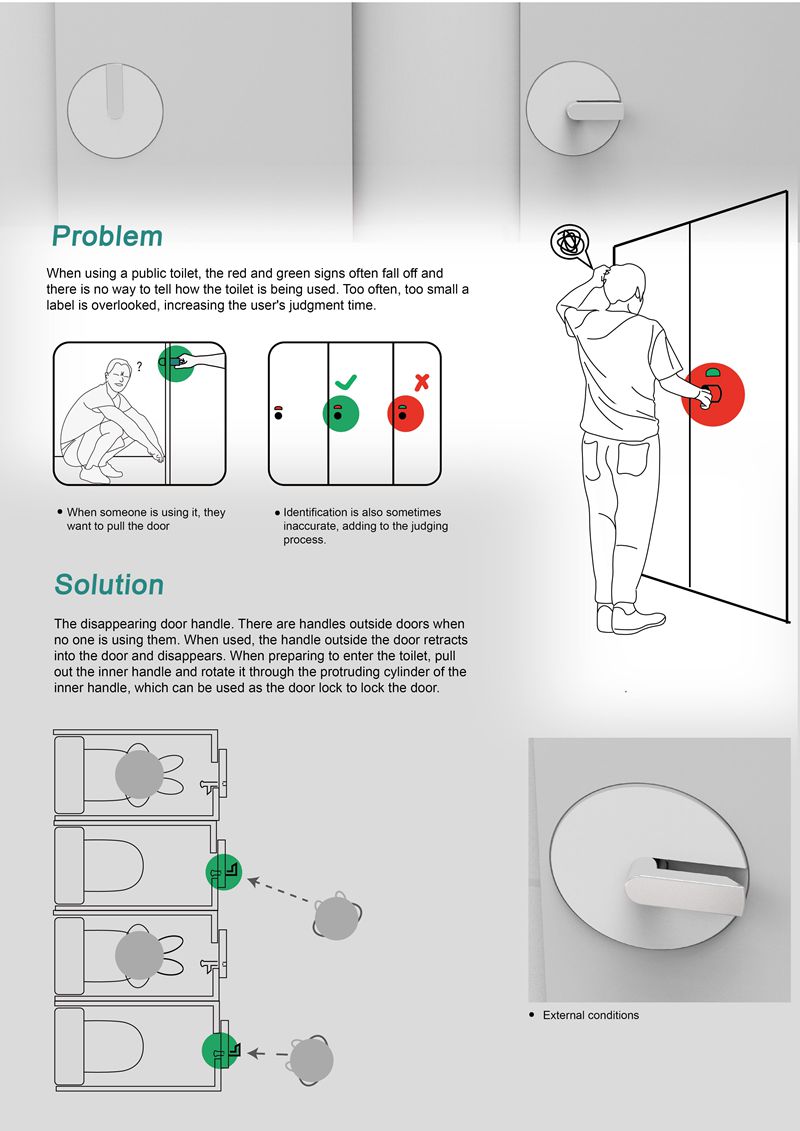 Problem

When using a public toilet, the red and green signs often fall off and there is no way to tell how the toilet is being used. Too often, too small a label is overlooked, increasing the user's judgment time.

?

• When someone is using it, they want to pull the door

• Identification is also sometimes inaccurate, adding to the judging process.

Solution

The disappearing door handle. There are handles outside doors when no one is using them. When used, the handle outside the door retracts into the door and disappears. When preparing to enter the toilet, pull out the inner handle and rotate it through the protruding cylinder of the inner handle, which can be used as the door lock to lock the door.

• External conditions